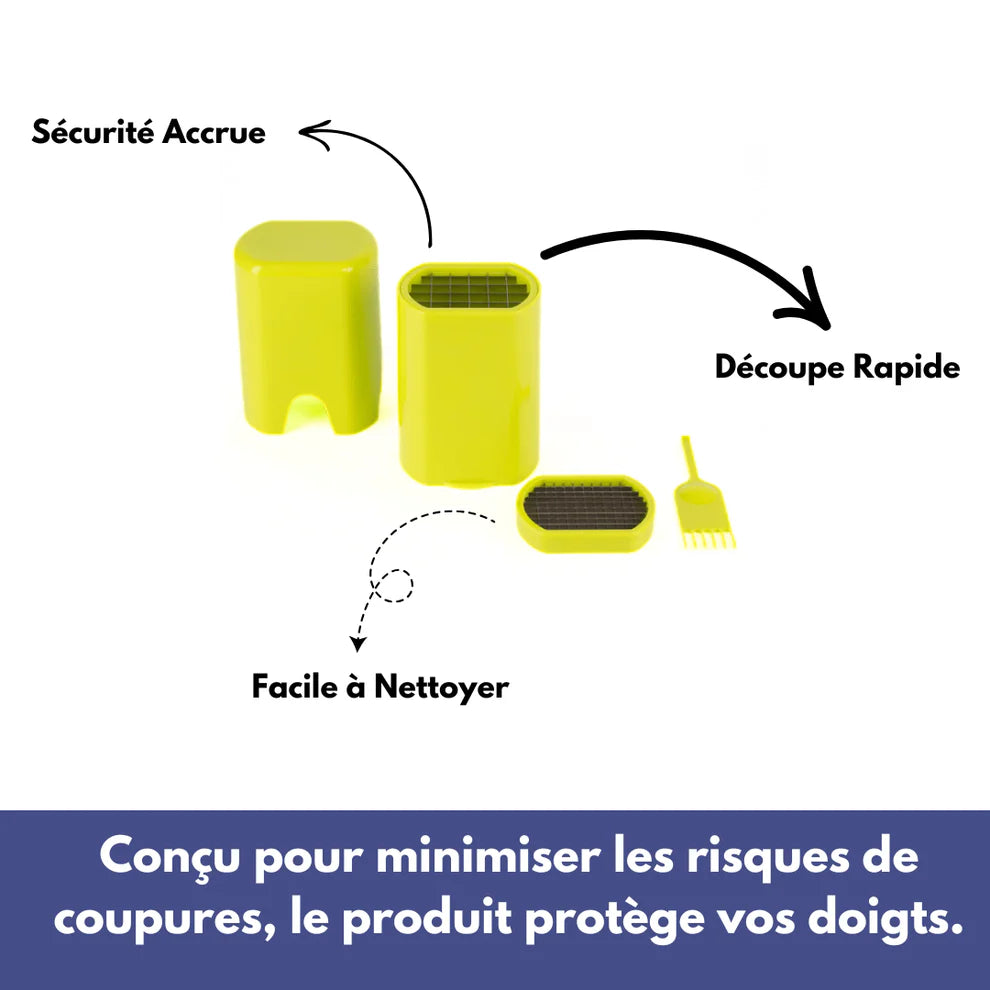 Sécurité Accrue

Découpe Rapide

Facile à Nettoyer

Conçu pour minimiser les risques de coupures, le produit protège vos doigts.